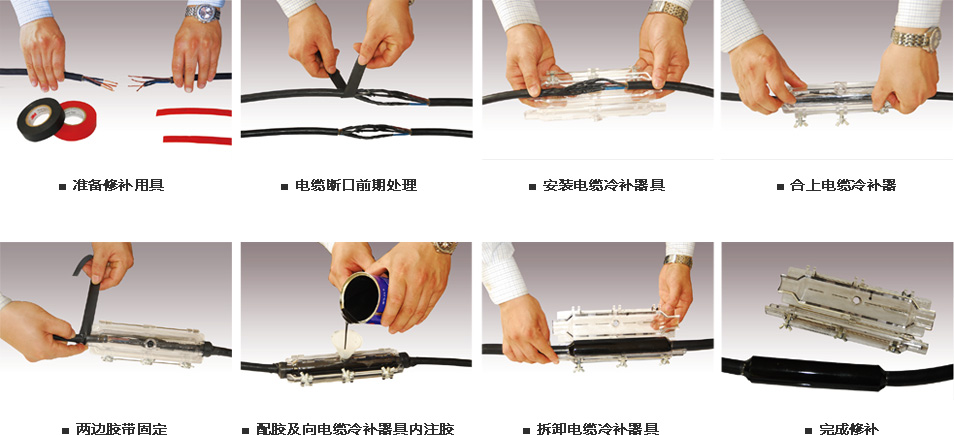 ■ 准备修补用具

■ 电缆断口前期处理

■ 安装电缆冷补器具

■ 合上电缆冷补器

■ 两边胶带固定

■ 配胶及向电缆冷补器具内注胶

■ 拆卸电缆冷补器具

■ 完成修补